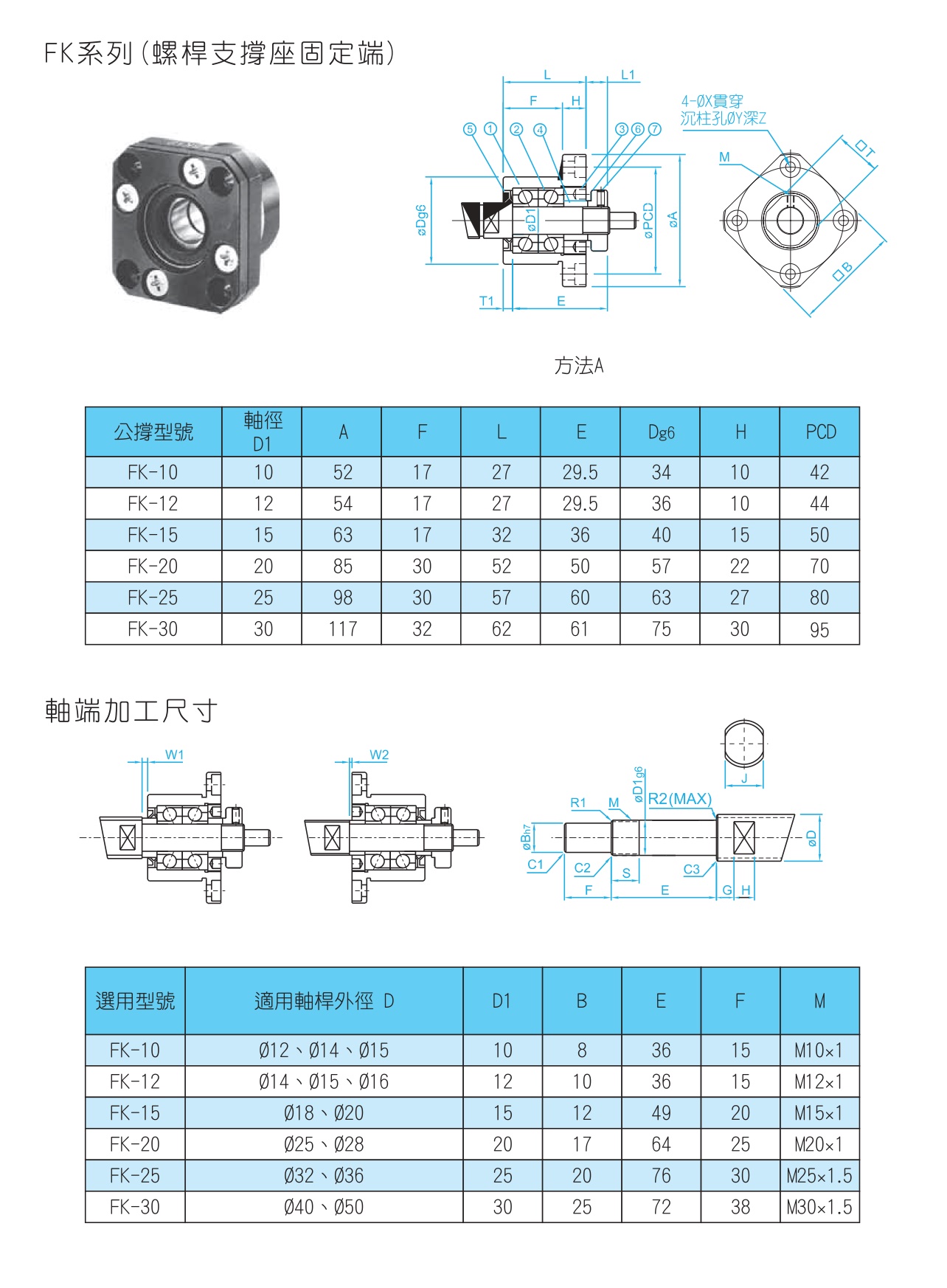 FK系列(螺桿支撐座固定端)

L L1
F H
4-ØX貫穿
沉柱孔ØY深Z
⑤ ① ② ④ ③ ⑥ ⑦
M
□T
øDg6
øD1
øPCD
øA
□B
T1 E

方法A

| 公撐型號 | 軸徑 D1 | A | F | L | E | Dg6 | H | PCD |
|---|---|---|---|---|---|---|---|---|
| FK-10 | 10 | 52 | 17 | 27 | 29.5 | 34 | 10 | 42 |
| FK-12 | 12 | 54 | 17 | 27 | 29.5 | 36 | 10 | 44 |
| FK-15 | 15 | 63 | 17 | 32 | 36 | 40 | 15 | 50 |
| FK-20 | 20 | 85 | 30 | 52 | 50 | 57 | 22 | 70 |
| FK-25 | 25 | 98 | 30 | 57 | 60 | 63 | 27 | 80 |
| FK-30 | 30 | 117 | 32 | 62 | 61 | 75 | 30 | 95 |

軸端加工尺寸

W1
W2
J
øD1g6
R1 M R2(MAX)
øBh7
øD
C1 C2 S C3
F E G H

| 選用型號 | 適用軸桿外徑 D | D1 | B | E | F | M |
|---|---|---|---|---|---|---|
| FK-10 | Ø12、Ø14、Ø15 | 10 | 8 | 36 | 15 | M10×1 |
| FK-12 | Ø14、Ø15、Ø16 | 12 | 10 | 36 | 15 | M12×1 |
| FK-15 | Ø18、Ø20 | 15 | 12 | 49 | 20 | M15×1 |
| FK-20 | Ø25、Ø28 | 20 | 17 | 64 | 25 | M20×1 |
| FK-25 | Ø32、Ø36 | 25 | 20 | 76 | 30 | M25×1.5 |
| FK-30 | Ø40、Ø50 | 30 | 25 | 72 | 38 | M30×1.5 |